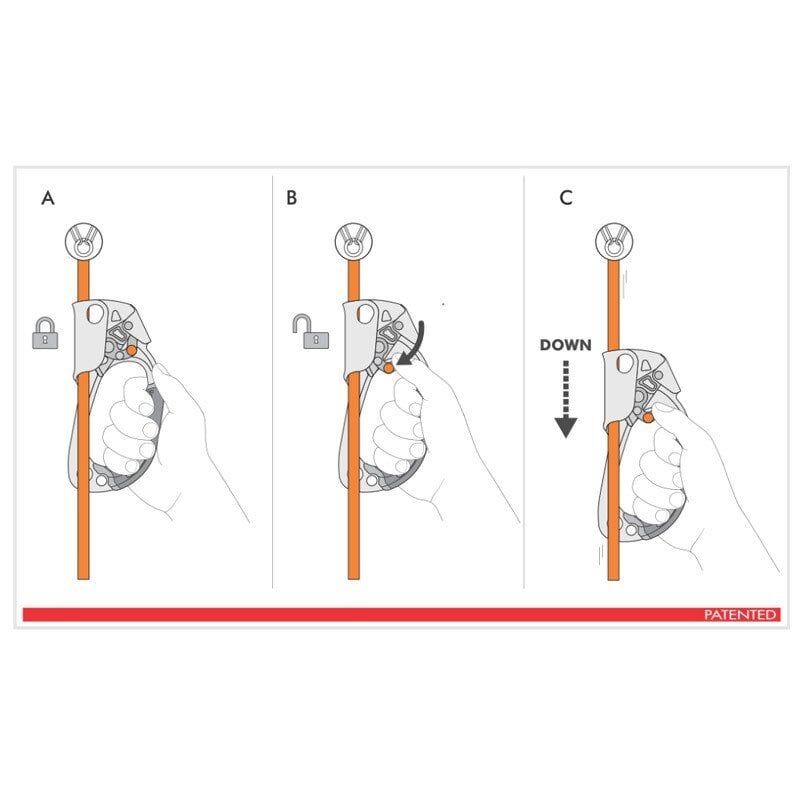 A

B

C

DOWN

PATENTED