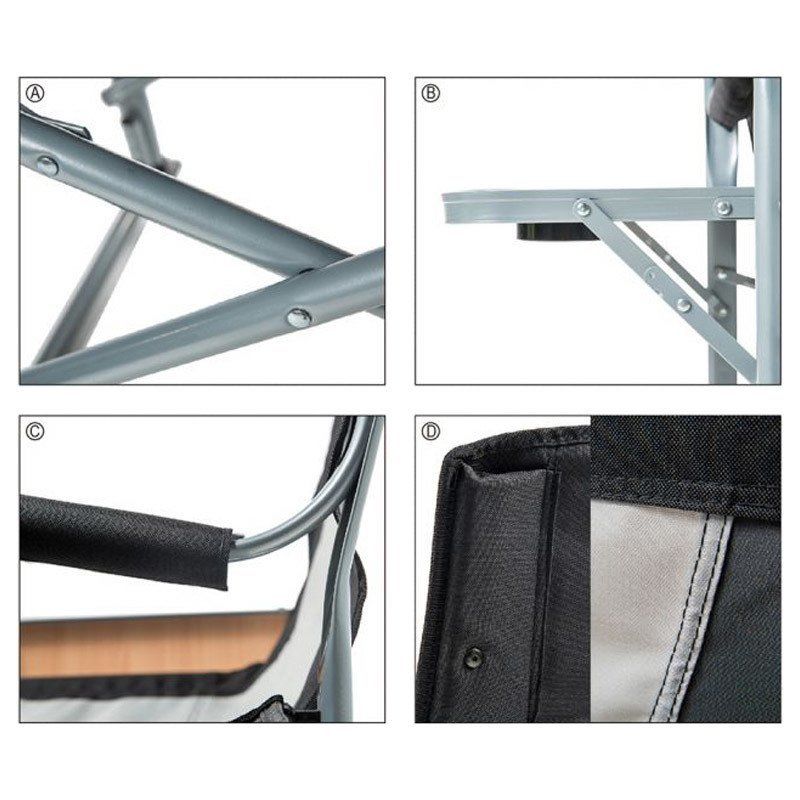 Ⓐ

Ⓑ

Ⓒ

Ⓓ