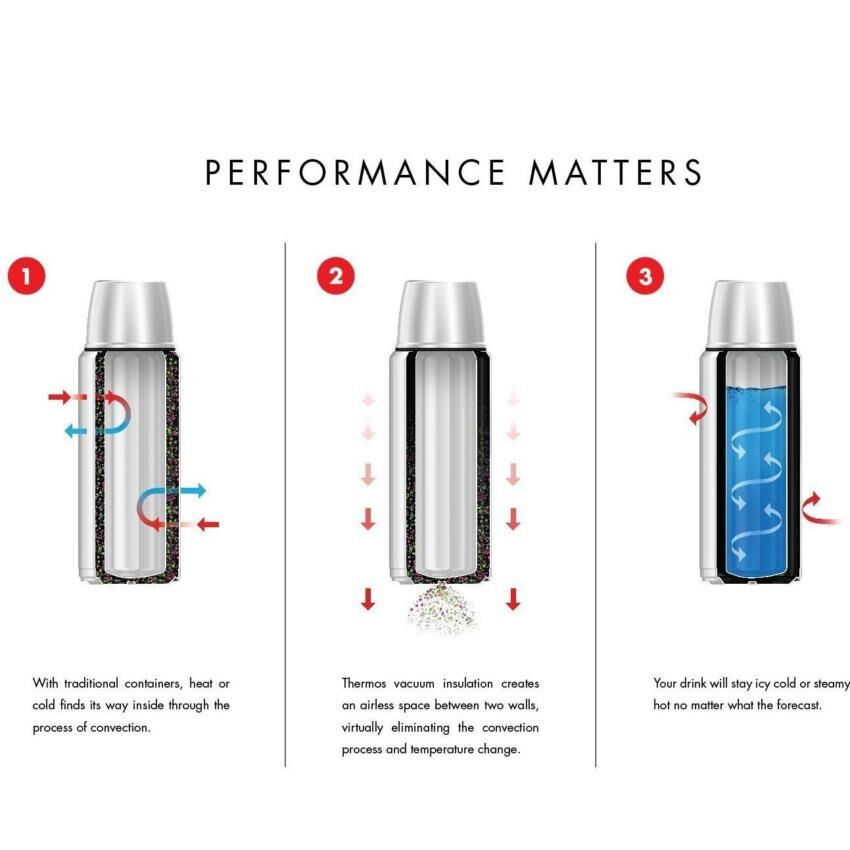 PERFORMANCE MATTERS

1

With traditional containers, heat or cold finds its way inside through the process of convection.

2

Thermos vacuum insulation creates an airless space between two walls, virtually eliminating the convection process and temperature change.

3

Your drink will stay icy cold or steamy hot no matter what the forecast.