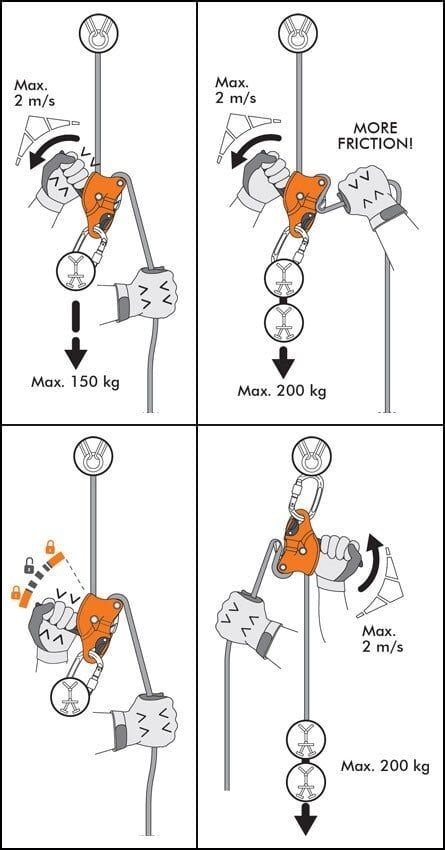 Max.
2 m/s

Max. 150 kg

Max.
2 m/s

MORE
FRICTION!

Max. 200 kg

Max.
2 m/s

Max. 200 kg